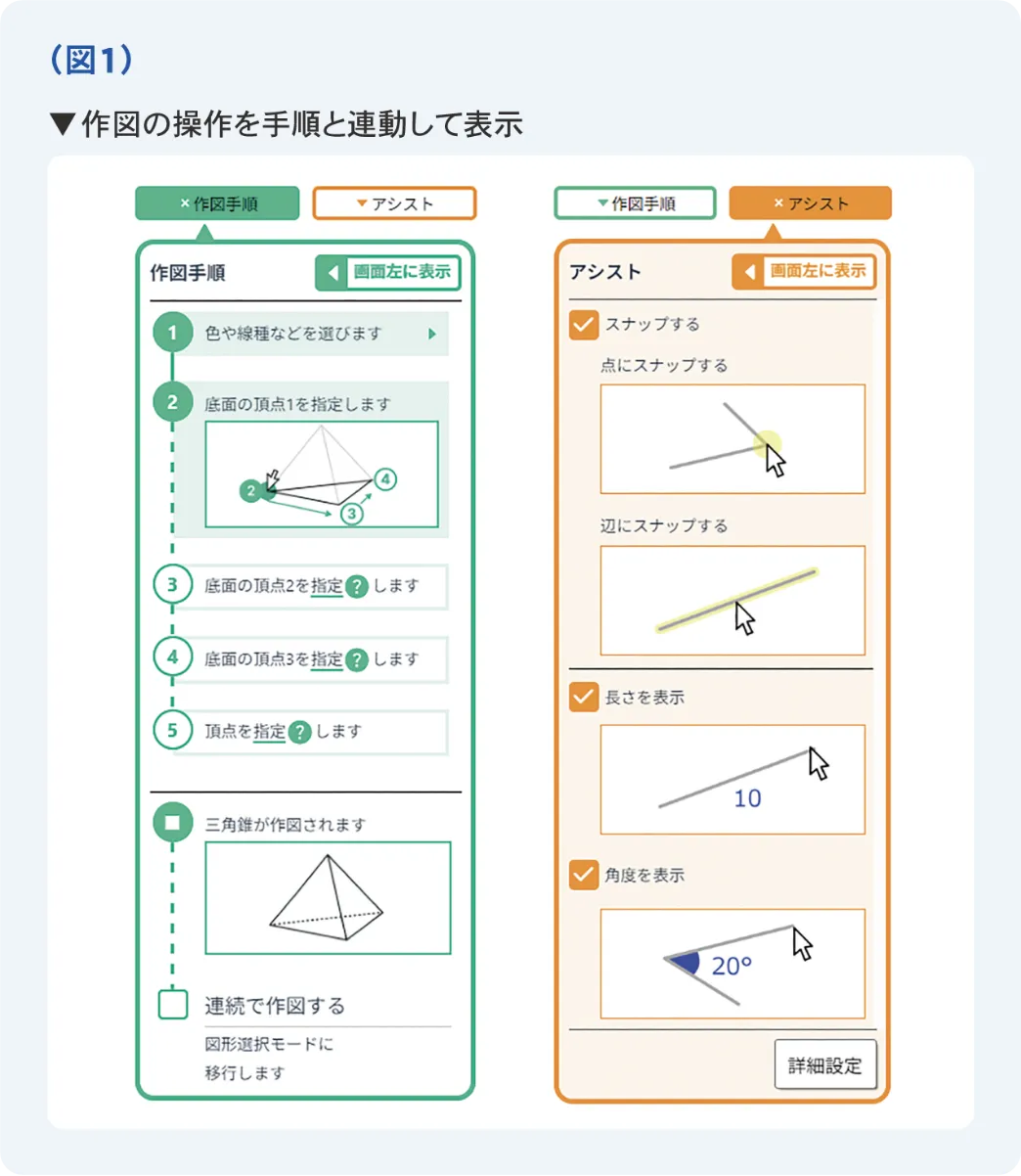 （図1）

▼作図の操作を手順と連動して表示

× 作図手順
▼ アシスト

作図手順
画面左に表示

1 色や線種などを選びます

2 底面の頂点1を指定します
2 3 4

3 底面の頂点2を指定 ? します

4 底面の頂点3を指定 ? します

5 頂点を指定 ? します

三角錐が作図されます

連続で作図する
図形選択モードに移行します

▼ 作図手順
× アシスト

アシスト
画面左に表示

スナップする
点にスナップする
辺にスナップする

長さを表示
10

角度を表示
20°

詳細設定